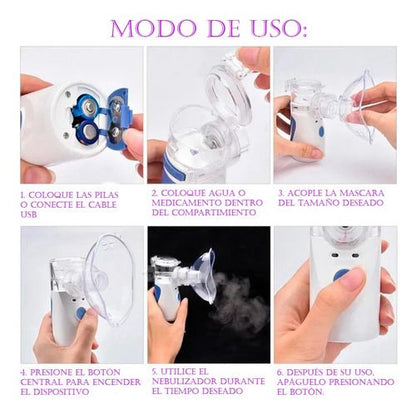 MODO DE USO:

1. COLOQUE LAS PILAS O CONECTE EL CABLE USB

2. COLOQUE AGUA O MEDICAMENTO DENTRO DEL COMPARTIMIENTO

3. ACOPLE LA MASCARA DEL TAMAÑO DESEADO

4. PRESIONE EL BOTÓN CENTRAL PARA ENCENDER EL DISPOSITIVO

5. UTILICE EL NEBULIZADOR DURANTE EL TIEMPO DESEADO

6. DESPUÉS DE SU USO, APÁGUELO PRESIONANDO EL BOTÓN.