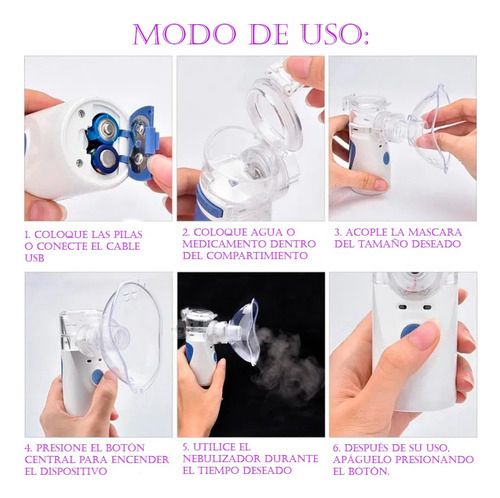 MODO DE USO:

1. COLOQUE LAS PILAS O CONECTE EL CABLE USB

2. COLOQUE AGUA O MEDICAMENTO DENTRO DEL COMPARTIMIENTO

3. ACOPLE LA MASCARA DEL TAMAÑO DESEADO

4. PRESIONE EL BOTÓN CENTRAL PARA ENCENDER EL DISPOSITIVO

5. UTILICE EL NEBULIZADOR DURANTE EL TIEMPO DESEADO

6. DESPUÉS DE SU USO, APÁGUELO PRESIONANDO EL BOTÓN.